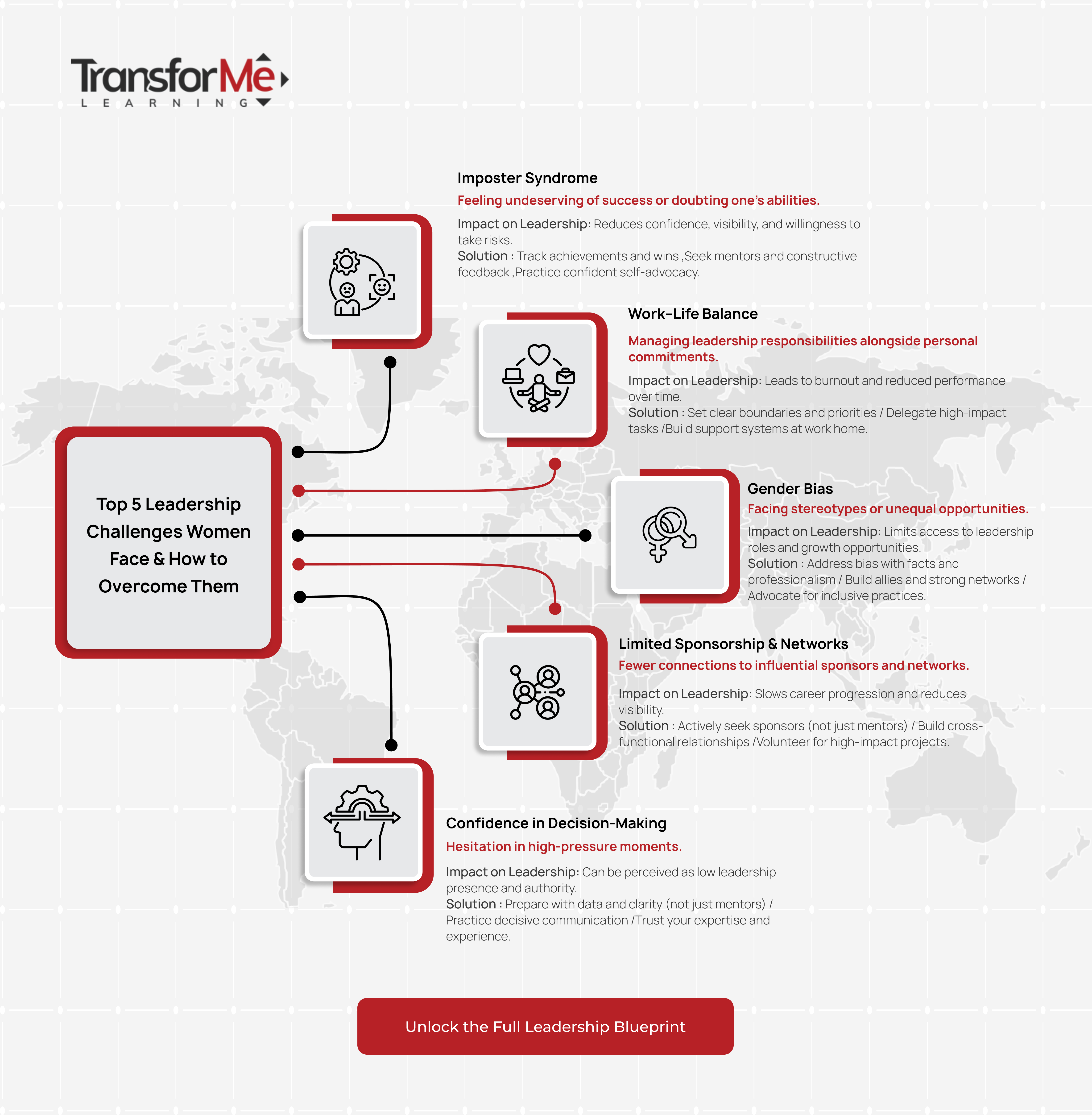 TransforMe
LEARNING

Top 5 Leadership Challenges Women Face & How to Overcome Them

Imposter Syndrome

Feeling undeserving of success or doubting one's abilities.

Impact on Leadership: Reduces confidence, visibility, and willingness to take risks.
Solution : Track achievements and wins ,Seek mentors and constructive feedback ,Practice confident self-advocacy.

Work-Life Balance

Managing leadership responsibilities alongside personal commitments.

Impact on Leadership: Leads to burnout and reduced performance over time.
Solution : Set clear boundaries and priorities / Delegate high-impact tasks /Build support systems at work home.

Gender Bias

Facing stereotypes or unequal opportunities.

Impact on Leadership: Limits access to leadership roles and growth opportunities.
Solution : Address bias with facts and professionalism / Build allies and strong networks / Advocate for inclusive practices.

Limited Sponsorship & Networks

Fewer connections to influential sponsors and networks.

Impact on Leadership: Slows career progression and reduces visibility.
Solution : Actively seek sponsors (not just mentors) / Build cross-functional relationships /Volunteer for high-impact projects.

Confidence in Decision-Making

Hesitation in high-pressure moments.

Impact on Leadership: Can be perceived as low leadership presence and authority.
Solution : Prepare with data and clarity (not just mentors) / Practice decisive communication /Trust your expertise and experience.

Unlock the Full Leadership Blueprint